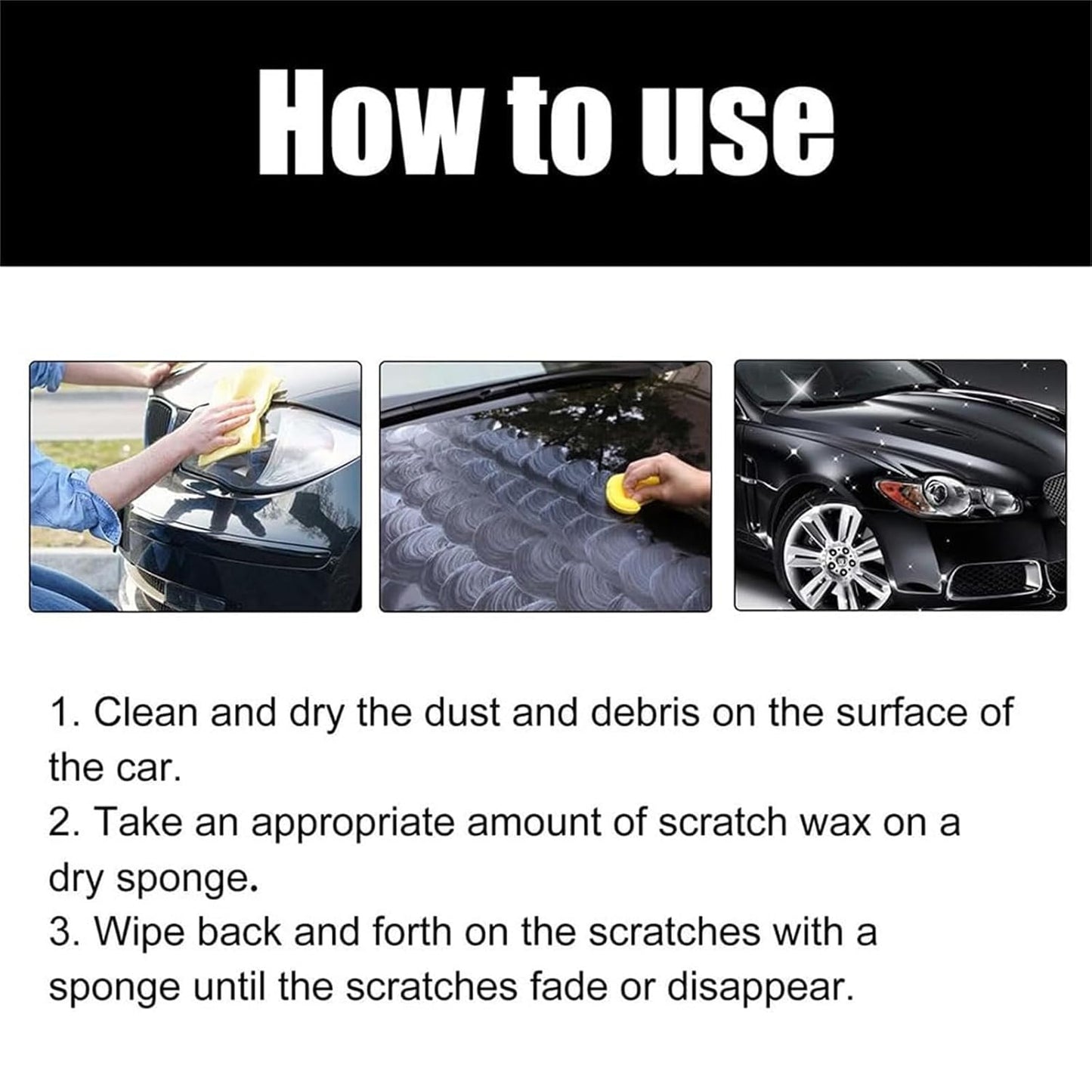 How to use

1. Clean and dry the dust and debris on the surface of the car.
2. Take an appropriate amount of scratch wax on a dry sponge.
3. Wipe back and forth on the scratches with a sponge until the scratches fade or disappear.