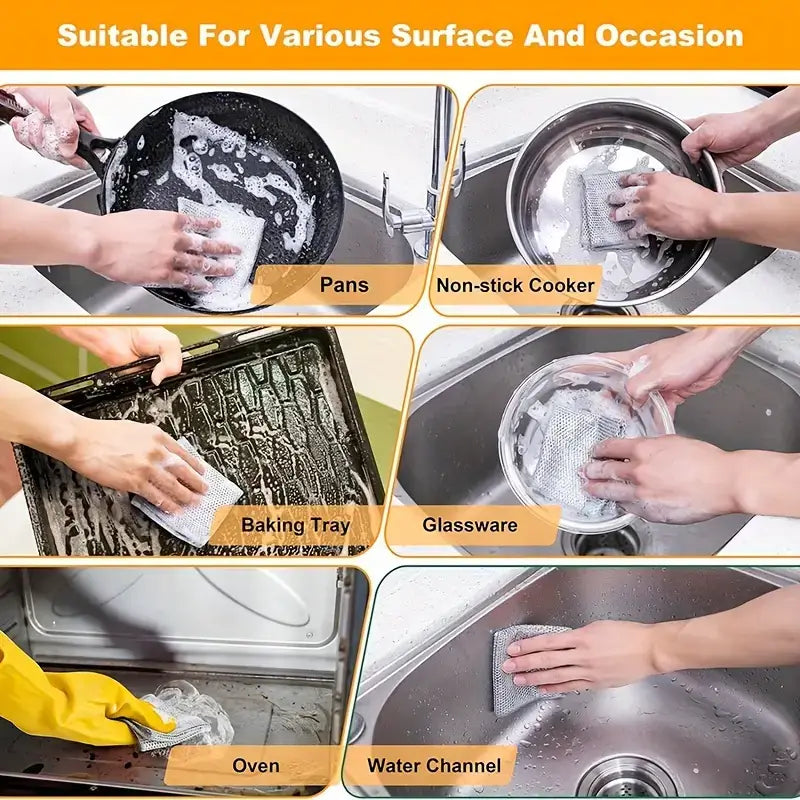 Suitable For Various Surface And Occasion

Pans

Non-stick Cooker

Baking Tray

Glassware

Oven

Water Channel