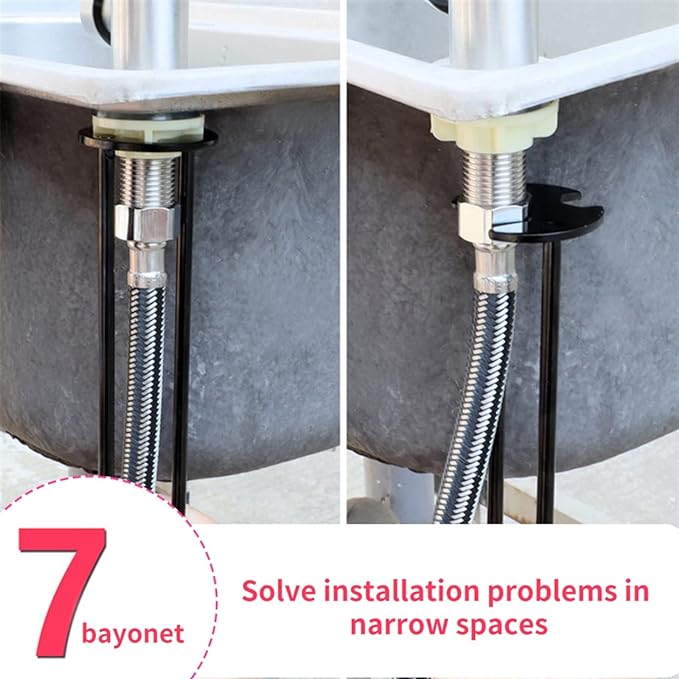 7 bayonet

Solve installation problems in narrow spaces