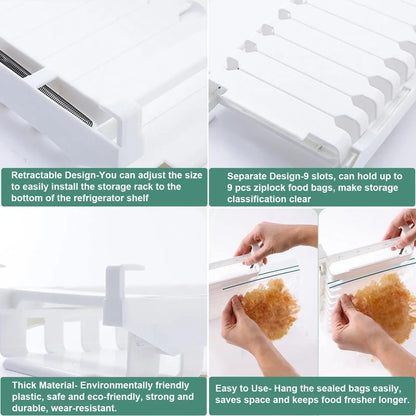 Retractable Design-You can adjust the size to easily install the storage rack to the bottom of the refrigerator shelf

Separate Design-9 slots, can hold up to 9 pcs ziplock food bags, make storage classification clear

Thick Material- Environmentally friendly plastic, safe and eco-friendly, strong and durable, wear-resistant.

Easy to Use- Hang the sealed bags easily, saves space and keeps food fresher longer.