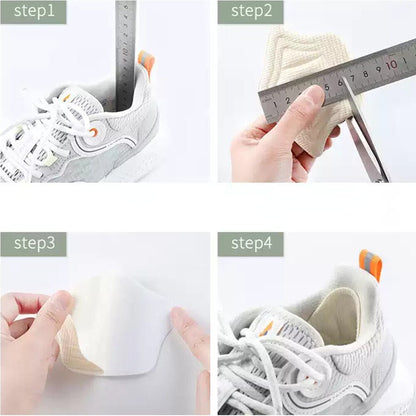 step1

step2

1 2 3 4 5 6 7 8 9 10 1

step3

step4