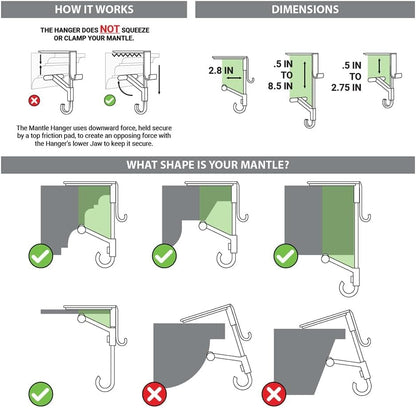 HOW IT WORKS

THE HANGER DOES NOT SQUEEZE OR CLAMP YOUR MANTLE.

The Mantle Hanger uses downward force, held secure by a top friction pad, to create an opposing force with the Hanger's lower Jaw to keep it secure.

DIMENSIONS

2.8 IN

.5 IN TO 8.5 IN

.5 IN TO 2.75 IN

WHAT SHAPE IS YOUR MANTLE?