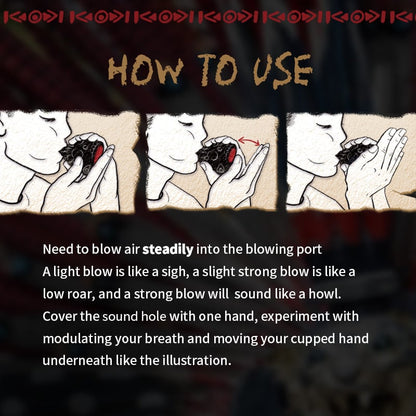 HOW TO USE

Need to blow air steadily into the blowing port
A light blow is like a sigh, a slight strong blow is like a low roar, and a strong blow will sound like a howl.
Cover the sound hole with one hand, experiment with modulating your breath and moving your cupped hand underneath like the illustration.