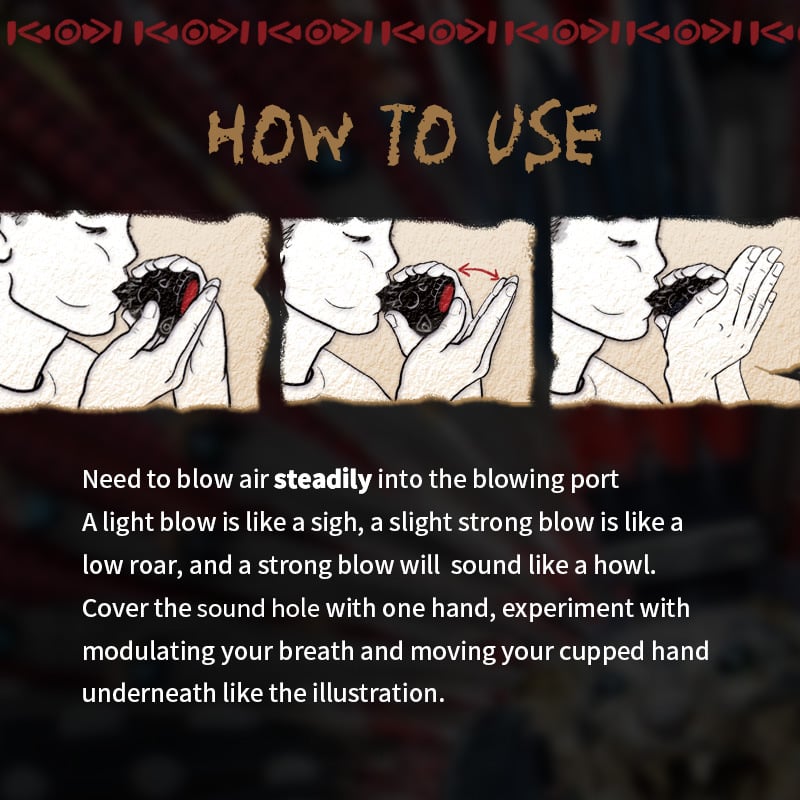 HOW TO USE

Need to blow air steadily into the blowing port
A light blow is like a sigh, a slight strong blow is like a low roar, and a strong blow will sound like a howl.
Cover the sound hole with one hand, experiment with modulating your breath and moving your cupped hand underneath like the illustration.