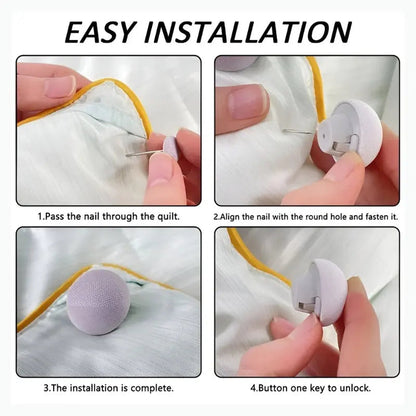 EASY INSTALLATION

1.Pass the nail through the quilt.

2.Align the nail with the round hole and fasten it.

3.The installation is complete.

4.Button one key to unlock.