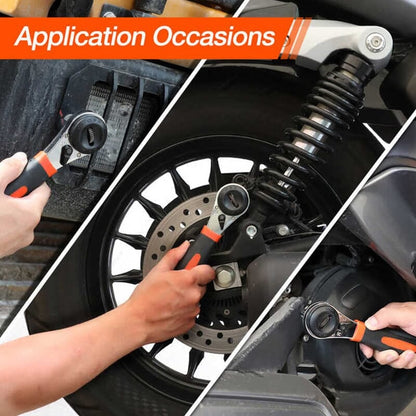 Application Occasions