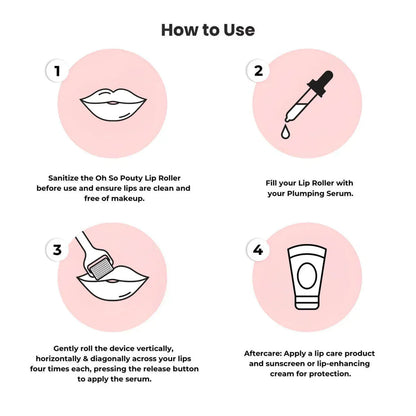 How to Use

1

Sanitize the Oh So Pouty Lip Roller before use and ensure lips are clean and free of makeup.

2

Fill your Lip Roller with your Plumping Serum.

3

Gently roll the device vertically, horizontally & diagonally across your lips four times each, pressing the release button to apply the serum.

4

Aftercare: Apply a lip care product and sunscreen or lip-enhancing cream for protection.