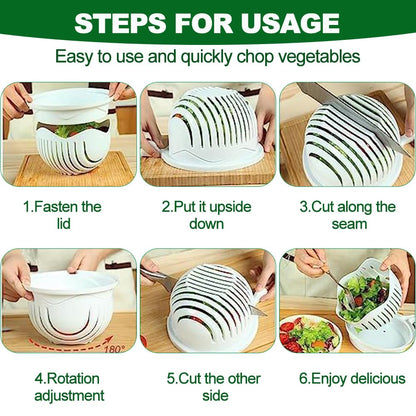 STEPS FOR USAGE

Easy to use and quickly chop vegetables

1.Fasten the lid

2.Put it upside down

3.Cut along the seam

180°

4.Rotation adjustment

5.Cut the other side

6.Enjoy delicious