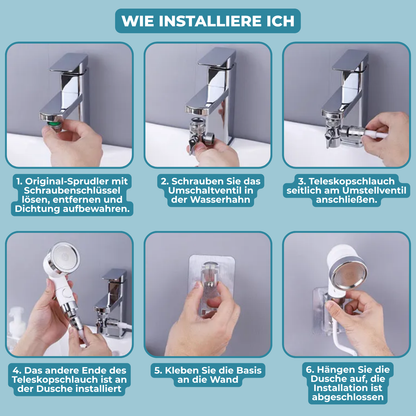 WIE INSTALLIERE ICH

1. Original-Sprudler mit Schraubenschlüssel lösen, entfernen und Dichtung aufbewahren.

2. Schrauben Sie das Umschaltventil in der Wasserhahn

3. Teleskopschlauch seitlich am Umstellventil anschließen.

4. Das andere Ende des Teleskopschlauch ist an der Dusche installiert

5. Kleben Sie die Basis an die Wand

6. Hängen Sie die Dusche auf, die Installation ist abgeschlossen