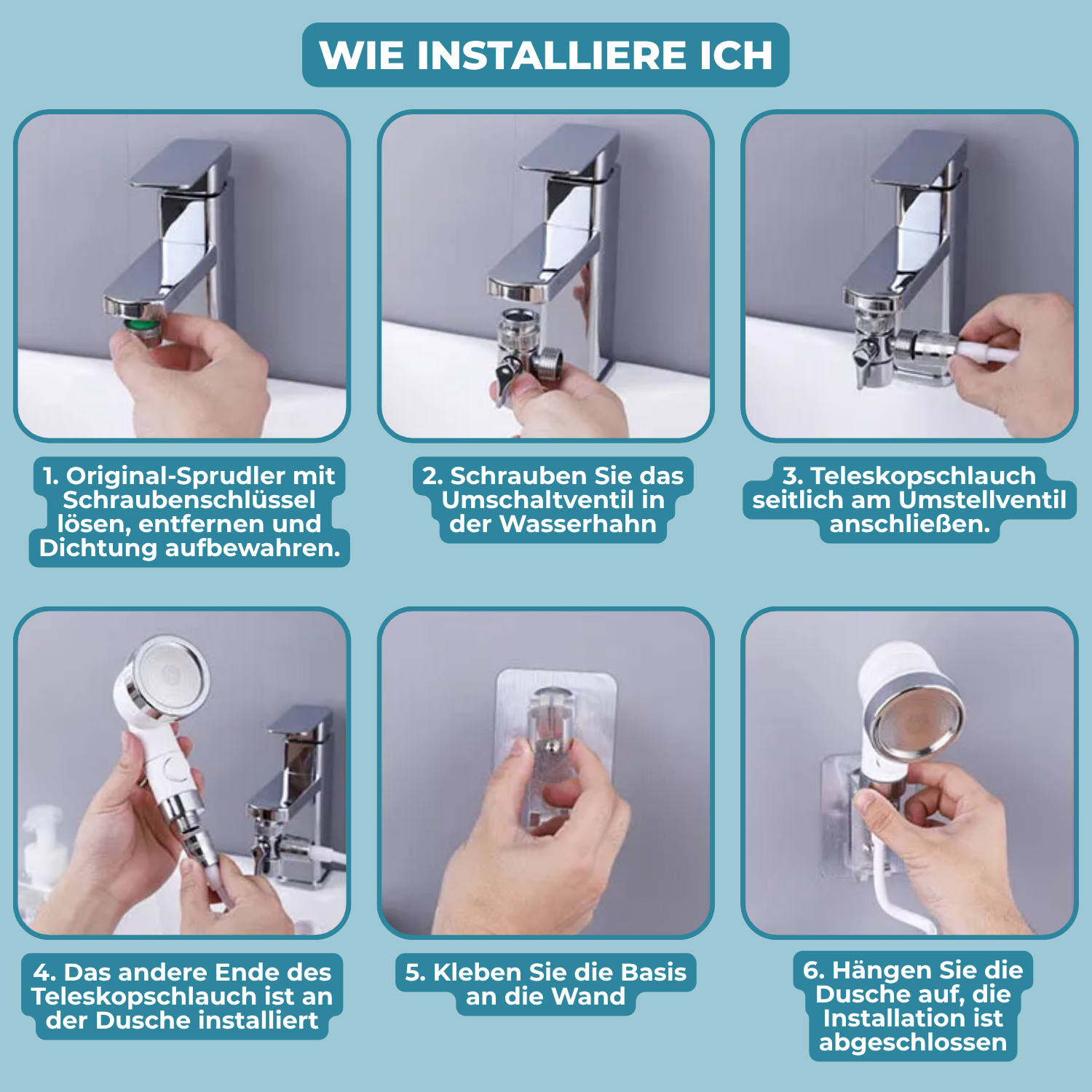 WIE INSTALLIERE ICH

1. Original-Sprudler mit Schraubenschlüssel lösen, entfernen und Dichtung aufbewahren.

2. Schrauben Sie das Umschaltventil in der Wasserhahn

3. Teleskopschlauch seitlich am Umstellventil anschließen.

4. Das andere Ende des Teleskopschlauch ist an der Dusche installiert

5. Kleben Sie die Basis an die Wand

6. Hängen Sie die Dusche auf, die Installation ist abgeschlossen