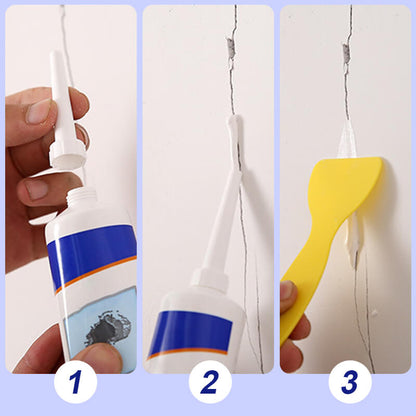 1

2

3