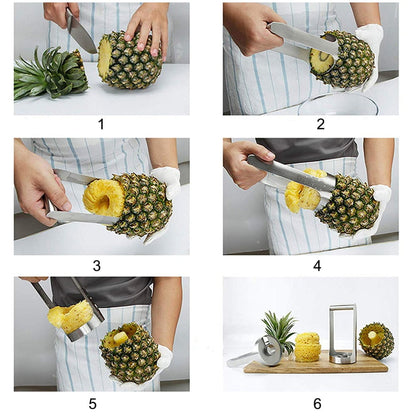 1

2

3

4

5

6