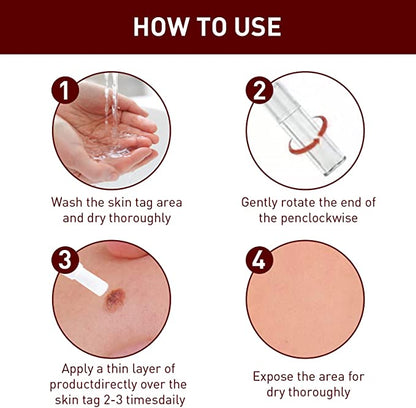 HOW TO USE

1

Wash the skin tag area and dry thoroughly

2

Gently rotate the end of the penclockwise

3

Apply a thin layer of productdirectly over the skin tag 2-3 timesdaily

4

Expose the area for dry thoroughly