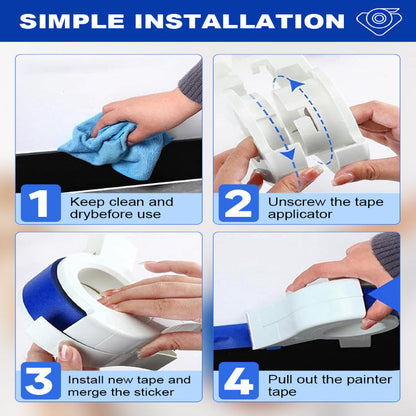 SIMPLE INSTALLATION

1 Keep clean and drybefore use

2 Unscrew the tape applicator

3 Install new tape and merge the sticker

4 Pull out the painter tape