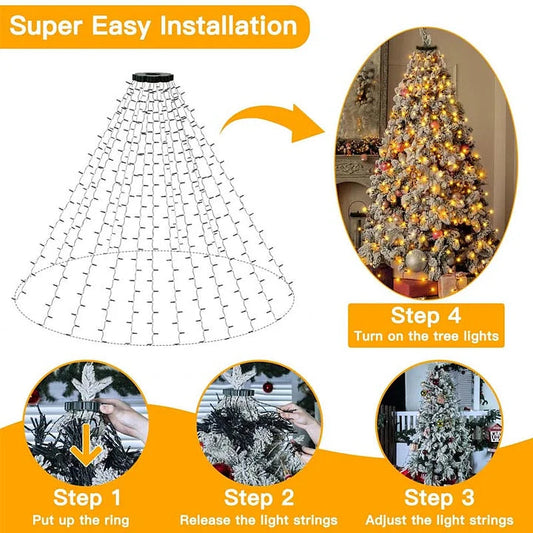 Super Easy Installation

Step 4
Turn on the tree lights

Step 1
Put up the ring

Step 2
Release the light strings

Step 3
Adjust the light strings