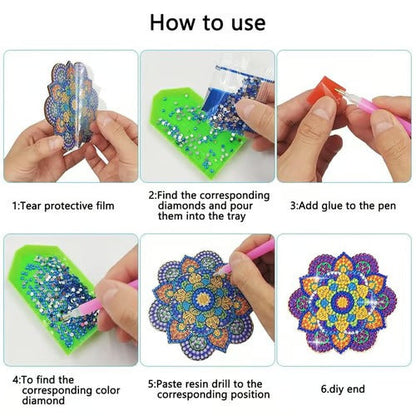 How to use

1:Tear protective film

2:Find the corresponding diamonds and pour them into the tray

3:Add glue to the pen

4:To find the corresponding color diamond

5:Paste resin drill to the corresponding position

6.diy end