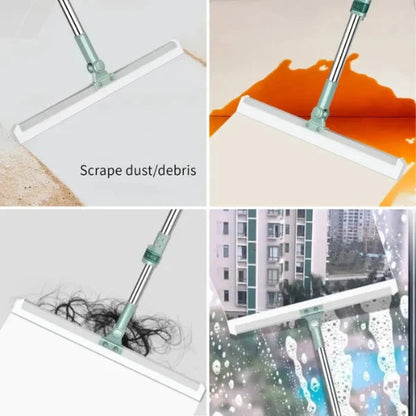 Scrape dust/debris