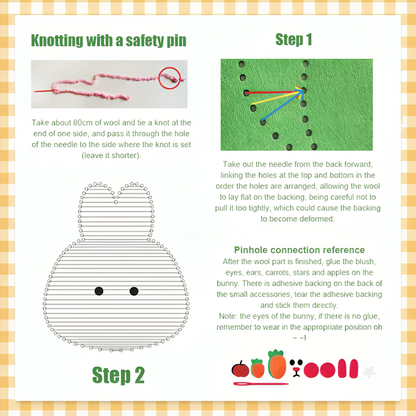 Knotting with a safety pin

Take about 80cm of wool and tie a knot at the end of one side, and pass it through the hole of the needle to the side where the knot is set (leave it shorter).

Step 2

Step 1

Take out the needle from the back forward, linking the holes at the top and bottom in the order the holes are arranged, allowing the wool to lay flat on the backing, being careful not to pull it too tightly, which could cause the backing to become deformed.

Pinhole connection reference

After the wool part is finished, glue the blush, eyes, ears, carrots, stars and apples on the bunny. There is adhesive backing on the back of the small accessories, tear the adhesive backing and stick them directly.
Note: the eyes of the bunny, if there is no glue, remember to wear in the appropriate position oh ~ ~!