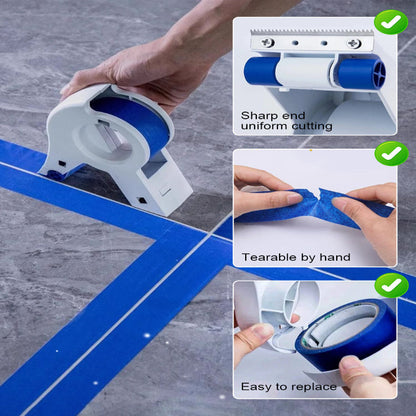 Sharp end uniform cutting

Tearable by hand

Easy to replace