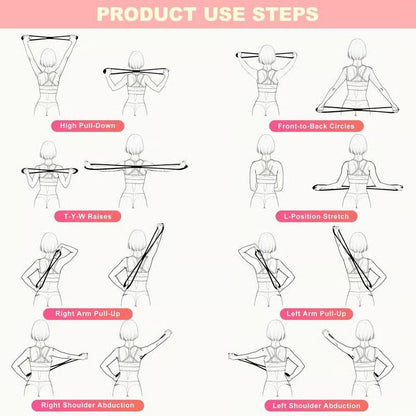 PRODUCT USE STEPS

High Pull-Down

Front-to-Back Circles

T-Y-W Raises

L-Position Stretch

Right Arm Pull-Up

Left Arm Pull-Up

Right Shoulder Abduction

Left Shoulder Abduction