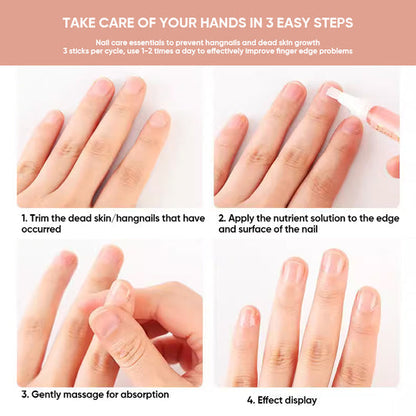 TAKE CARE OF YOUR HANDS IN 3 EASY STEPS

Nail care essentials to prevent hangnails and dead skin growth
3 sticks per cycle, use 1-2 times a day to effectively improve finger edge problems

1. Trim the dead skin/hangnails that have occurred

2. Apply the nutrient solution to the edge and surface of the nail

3. Gently massage for absorption

4. Effect display