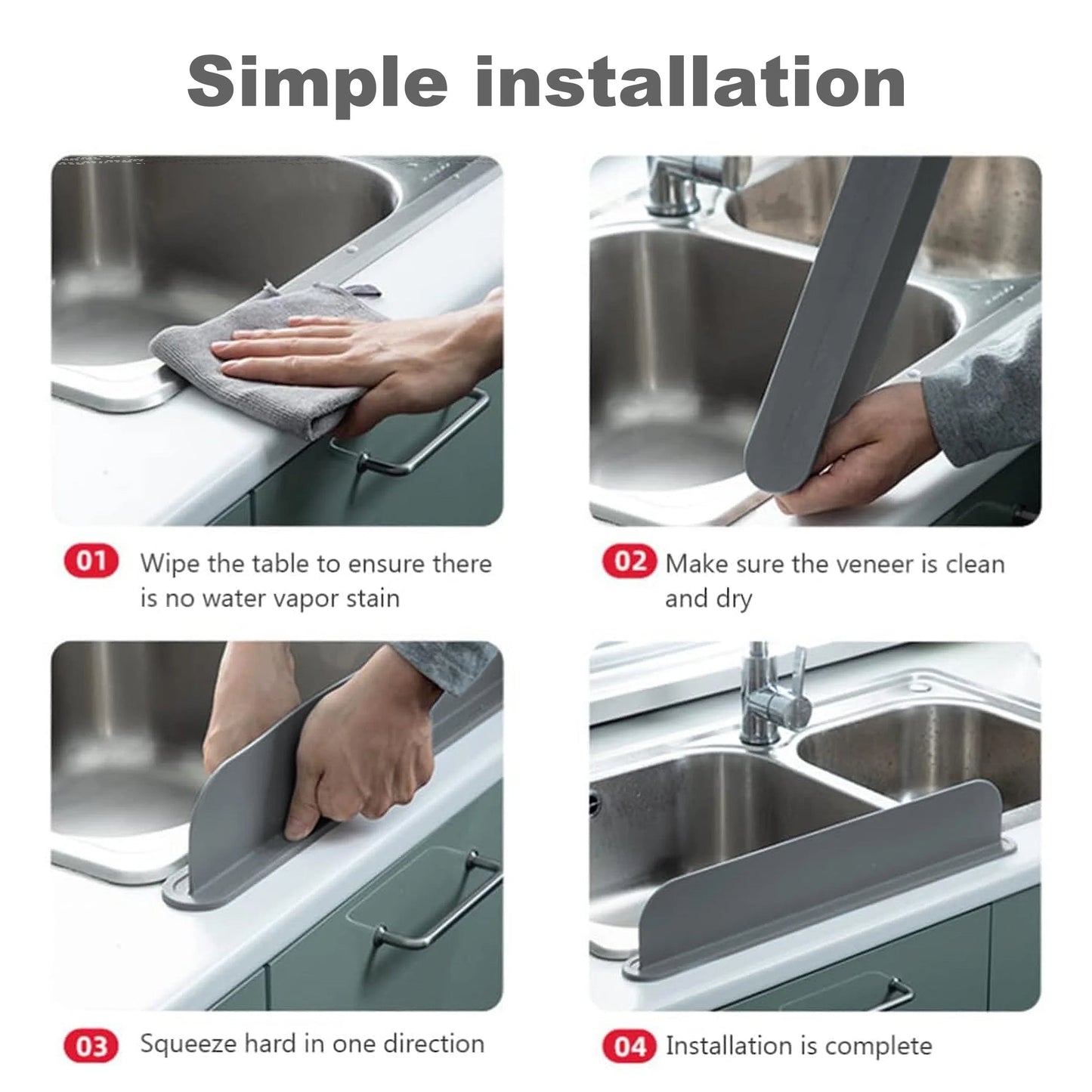 Simple installation

01 Wipe the table to ensure there is no water vapor stain

02 Make sure the veneer is clean and dry

03 Squeeze hard in one direction

04 Installation is complete