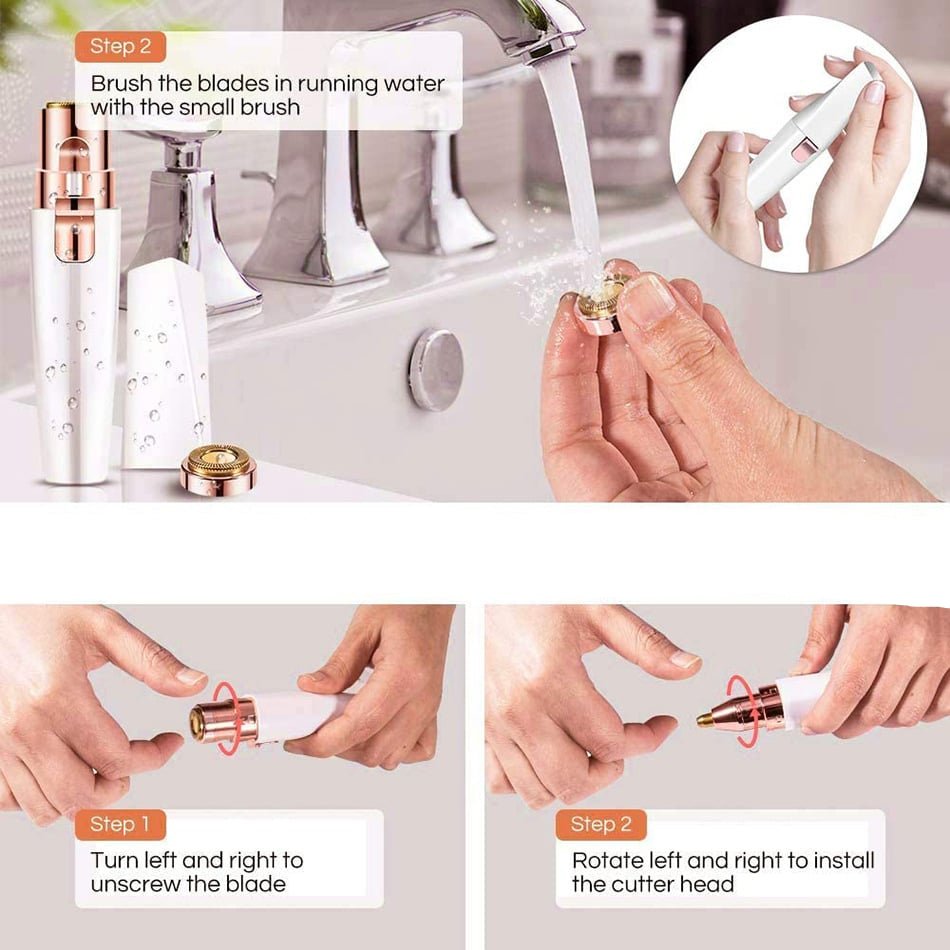 Step 2

Brush the blades in running water with the small brush

Step 1

Turn left and right to unscrew the blade

Step 2

Rotate left and right to install the cutter head