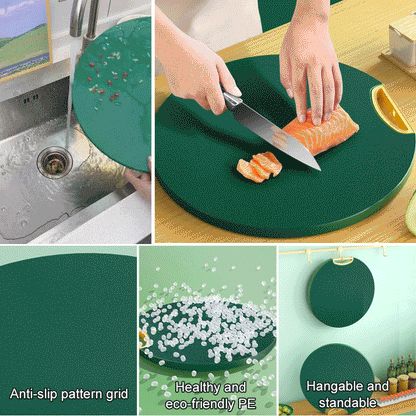 Anti-slip pattern grid

Healthy and eco-friendly PE

Hangable and standable