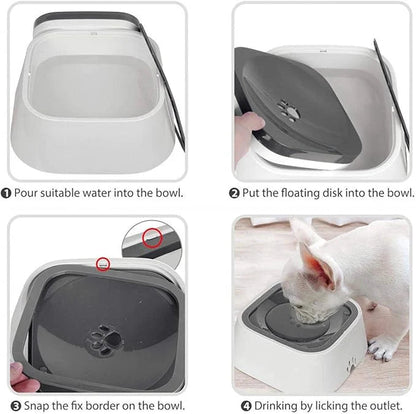 ❶ Pour suitable water into the bowl.

❷ Put the floating disk into the bowl.

❸ Snap the fix border on the bowl.

❹ Drinking by licking the outlet.