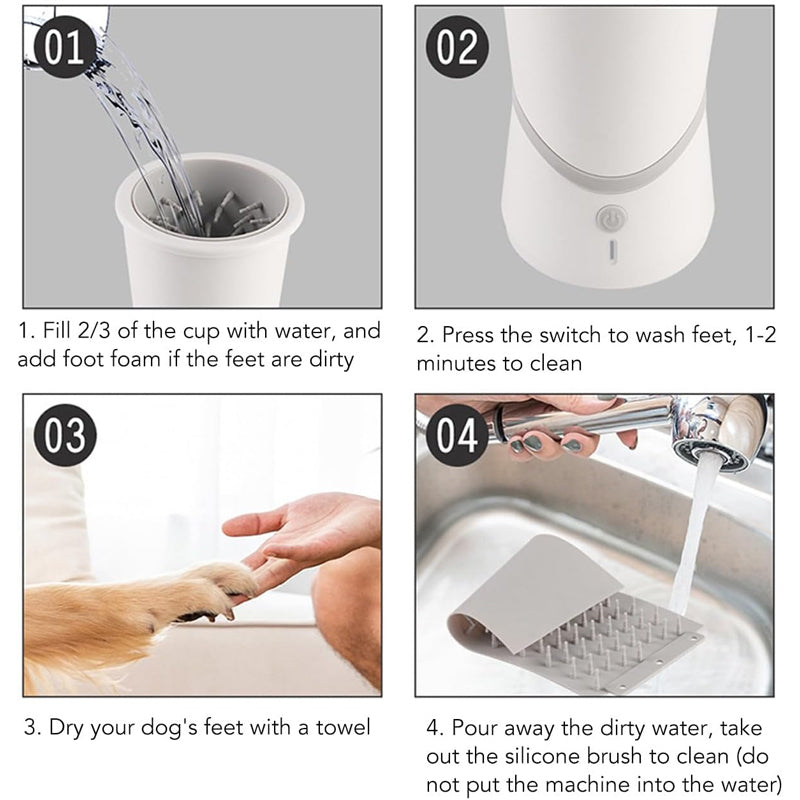 01

1. Fill 2/3 of the cup with water, and add foot foam if the feet are dirty

02

2. Press the switch to wash feet, 1-2 minutes to clean

03

3. Dry your dog's feet with a towel

04

4. Pour away the dirty water, take out the silicone brush to clean (do not put the machine into the water)