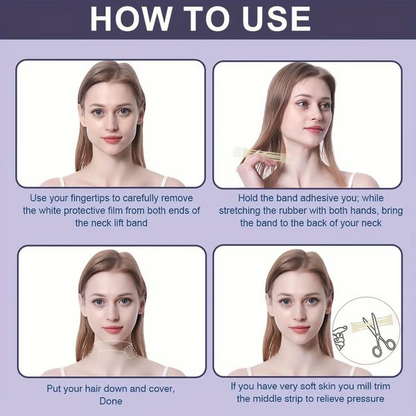 HOW TO USE

Use your fingertips to carefully remove the white protective film from both ends of the neck lift band

Hold the band adhesive you; while stretching the rubber with both hands, bring the band to the back of your neck

Put your hair down and cover, Done

If you have very soft skin you mill trim the middle strip to relieve pressure