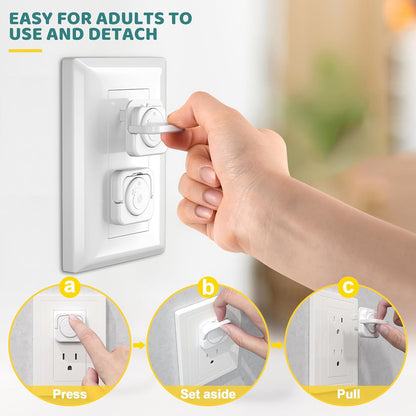 EASY FOR ADULTS TO USE AND DETACH

a

Press

b

Set aside

c

Pull