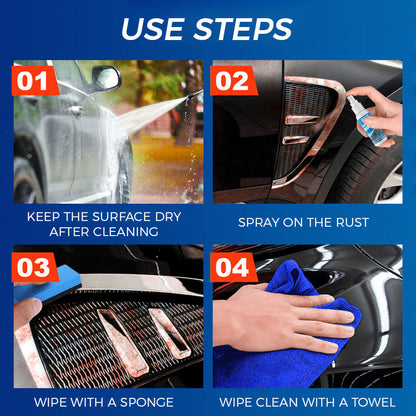 USE STEPS

01

KEEP THE SURFACE DRY AFTER CLEANING

02

SPRAY ON THE RUST

03

WIPE WITH A SPONGE

04

WIPE CLEAN WITH A TOWEL