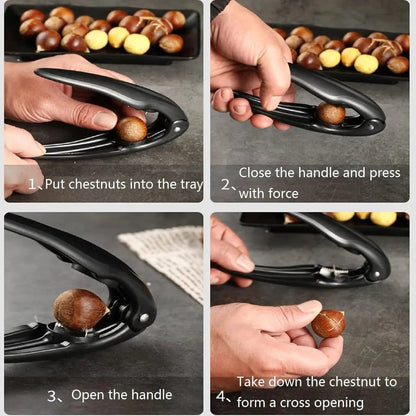 1、Put chestnuts into the tray

2、Close the handle and press with force

3、Open the handle

4、Take down the chestnut to form a cross opening