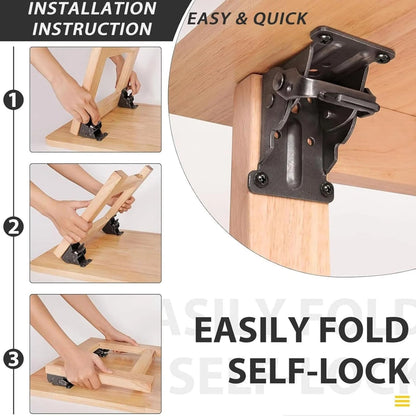 INSTALLATION INSTRUCTION

EASY & QUICK

1

2

3

EASILY FOLD
SELF-LOCK