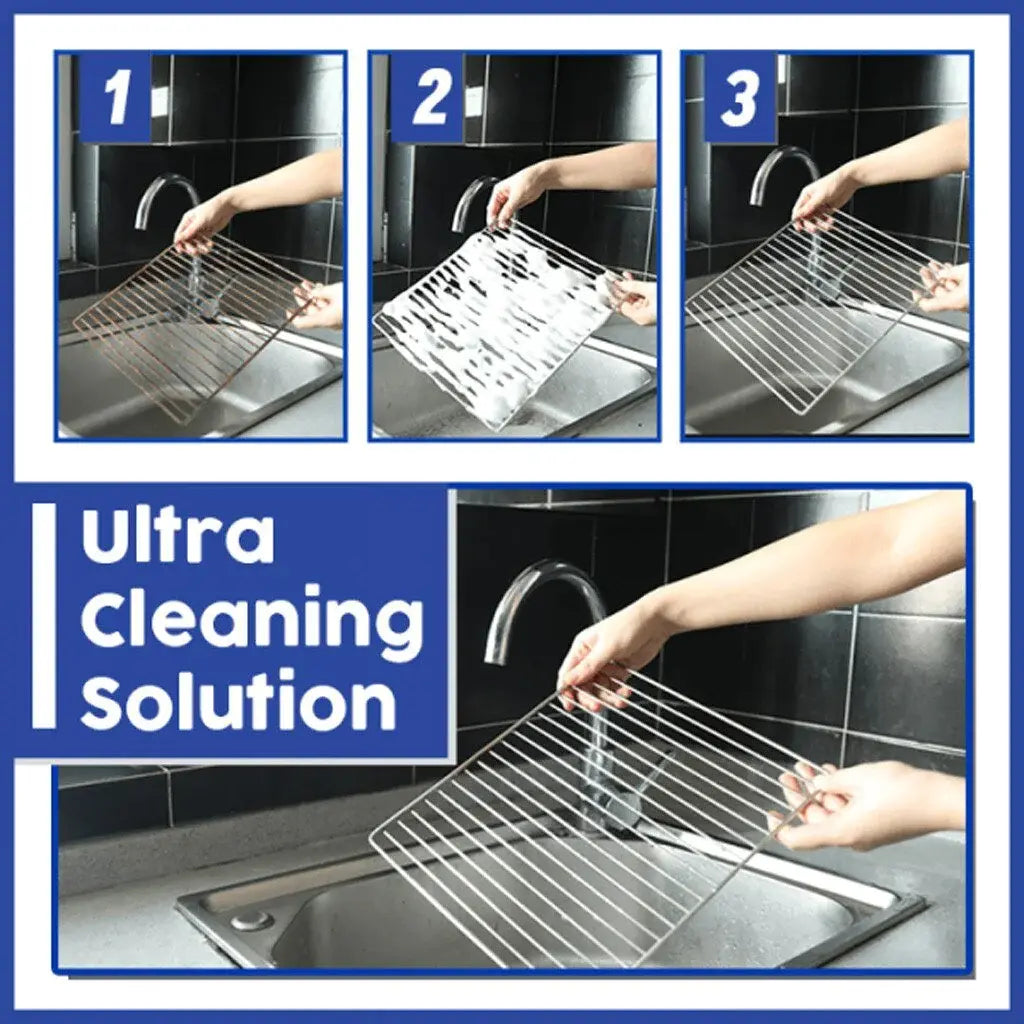 1

2

3

Ultra Cleaning Solution