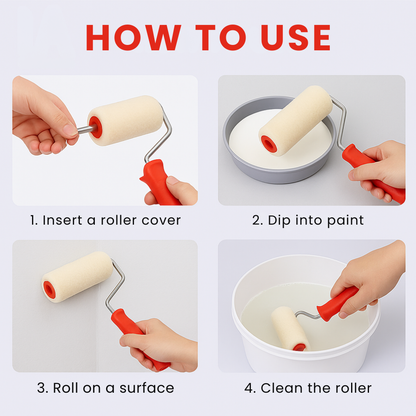 HOW TO USE

1. Insert a roller cover

2. Dip into paint

3. Roll on a surface

4. Clean the roller