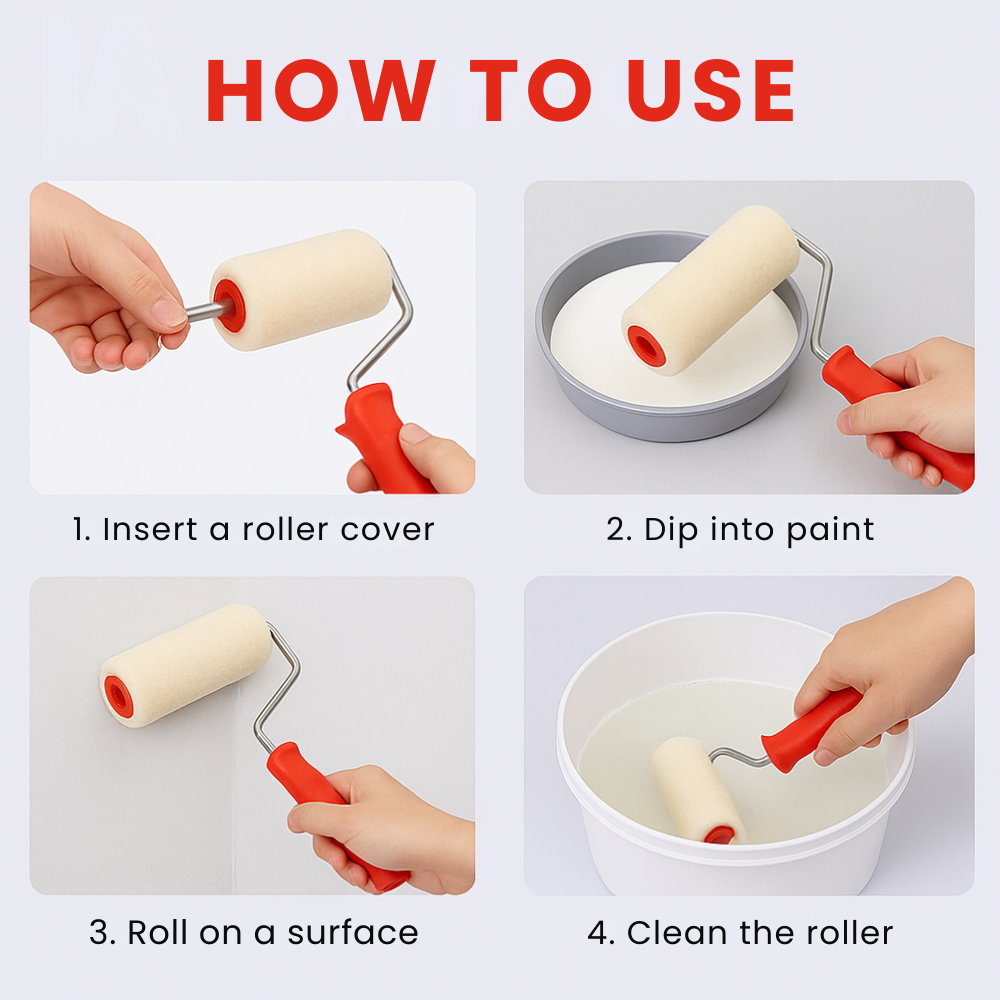 HOW TO USE

1. Insert a roller cover

2. Dip into paint

3. Roll on a surface

4. Clean the roller