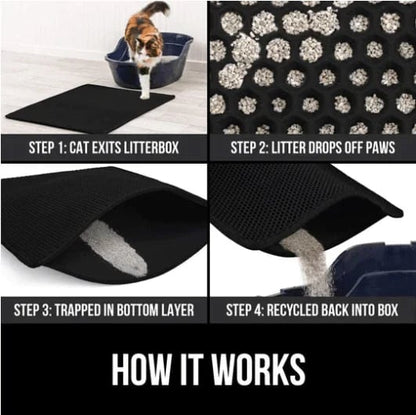 STEP 1: CAT EXITS LITTERBOX

STEP 2: LITTER DROPS OFF PAWS

STEP 3: TRAPPED IN BOTTOM LAYER

STEP 4: RECYCLED BACK INTO BOX

HOW IT WORKS