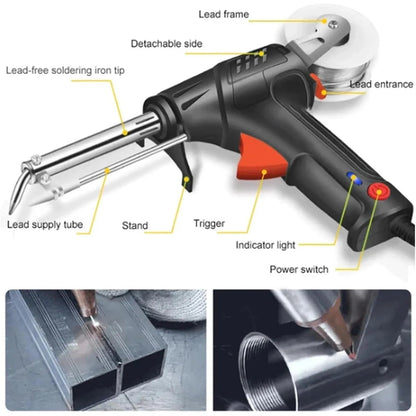 Lead frame

Detachable side

Lead-free soldering iron tip

Lead entrance

Lead supply tube

Stand

Trigger

Indicator light

Power switch