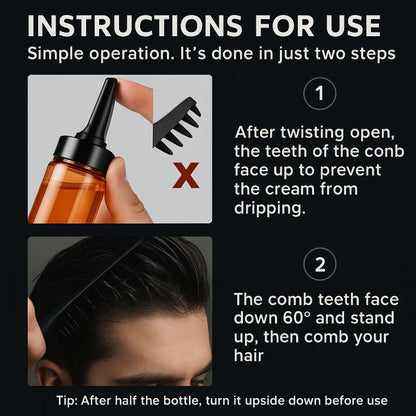 INSTRUCTIONS FOR USE
Simple operation. It's done in just two steps

X

1

After twisting open, the teeth of the conb face up to prevent the cream from dripping.

2

The comb teeth face down 60° and stand up, then comb your hair

Tip: After half the bottle, turn it upside down before use